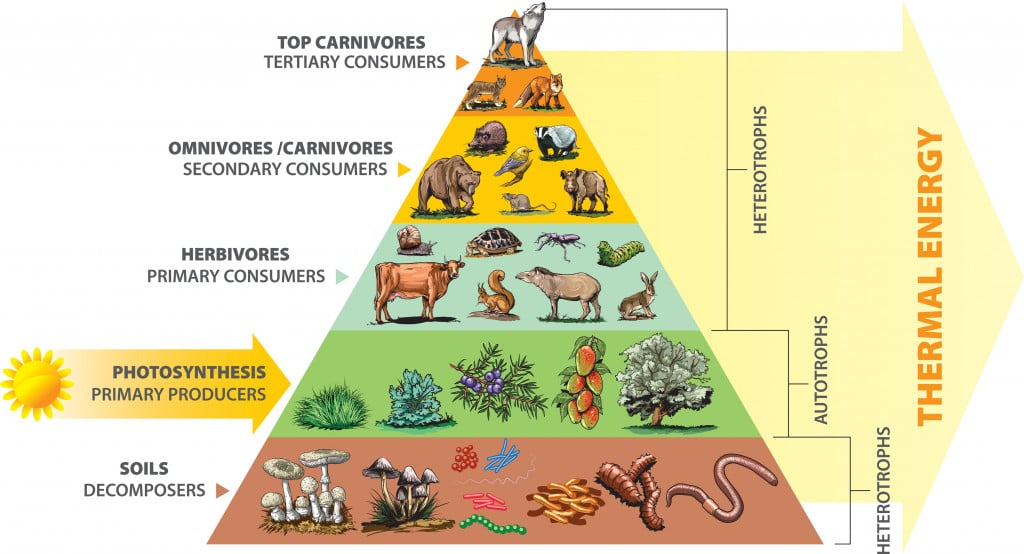 TOP CARNIVORES
TERTIARY CONSUMERS

OMNIVORES /CARNIVORES
SECONDARY CONSUMERS

HERBIVORES
PRIMARY CONSUMERS

PHOTOSYNTHESIS
PRIMARY PRODUCERS

SOILS
DECOMPOSERS

HETEROTROPHS

AUTOTROPHS

HETEROTROPHS

THERMAL ENERGY