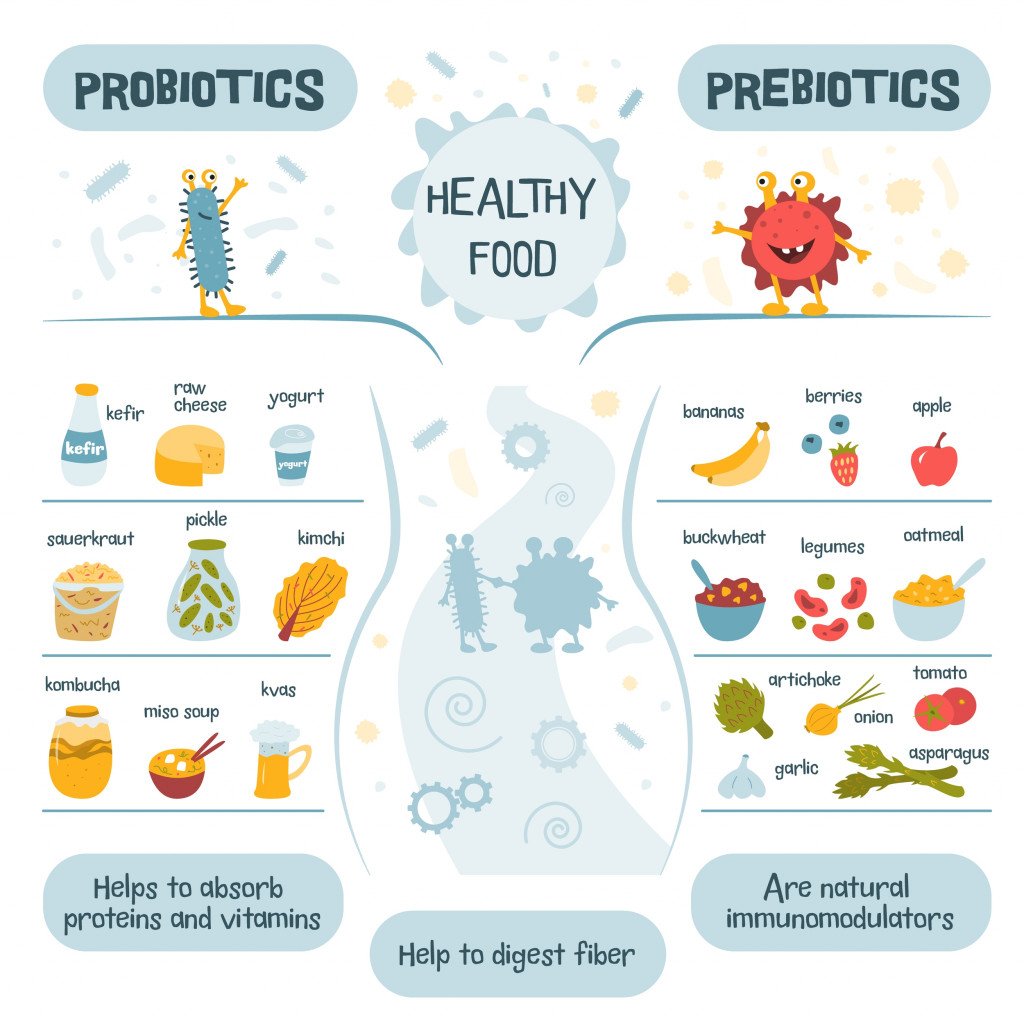 PROBIOTICS

HEALTHY FOOD

PREBIOTICS

kefir
kefir
raw cheese
yogurt
yogurt

sauerkraut
pickle
kimchi

kombucha
miso soup
kvas

bananas
berries
apple

buckwheat
legumes
oatmeal

artichoke
onion
tomato
garlic
asparagus

Helps to absorb proteins and vitamins

Help to digest fiber

Are natural immunomodulators