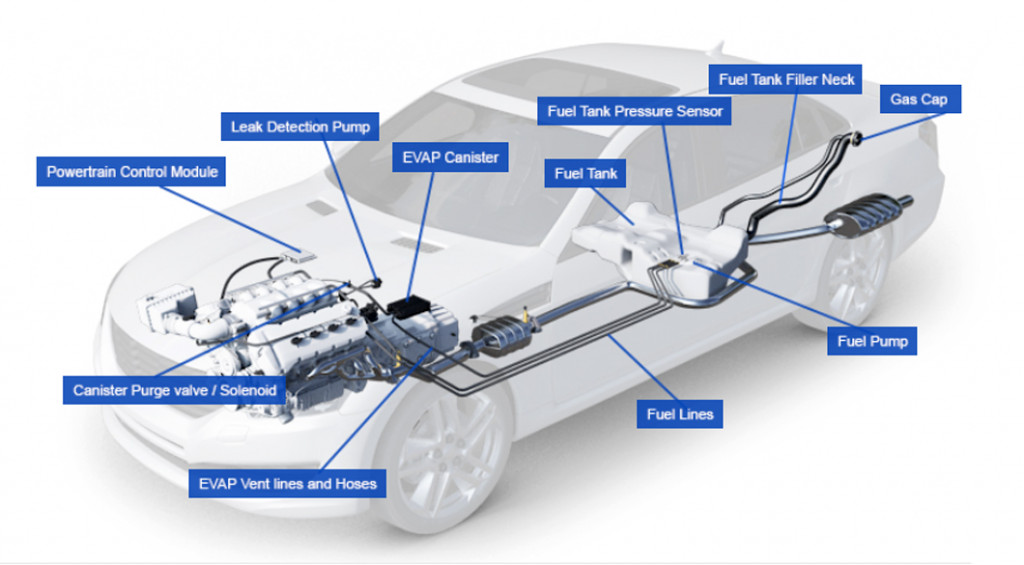 Fuel Tank Filler Neck
Gas Cap
Fuel Tank Pressure Sensor
Leak Detection Pump
EVAP Canister
Powertrain Control Module
Fuel Tank
Fuel Pump
Canister Purge valve / Solenoid
Fuel Lines
EVAP Vent lines and Hoses