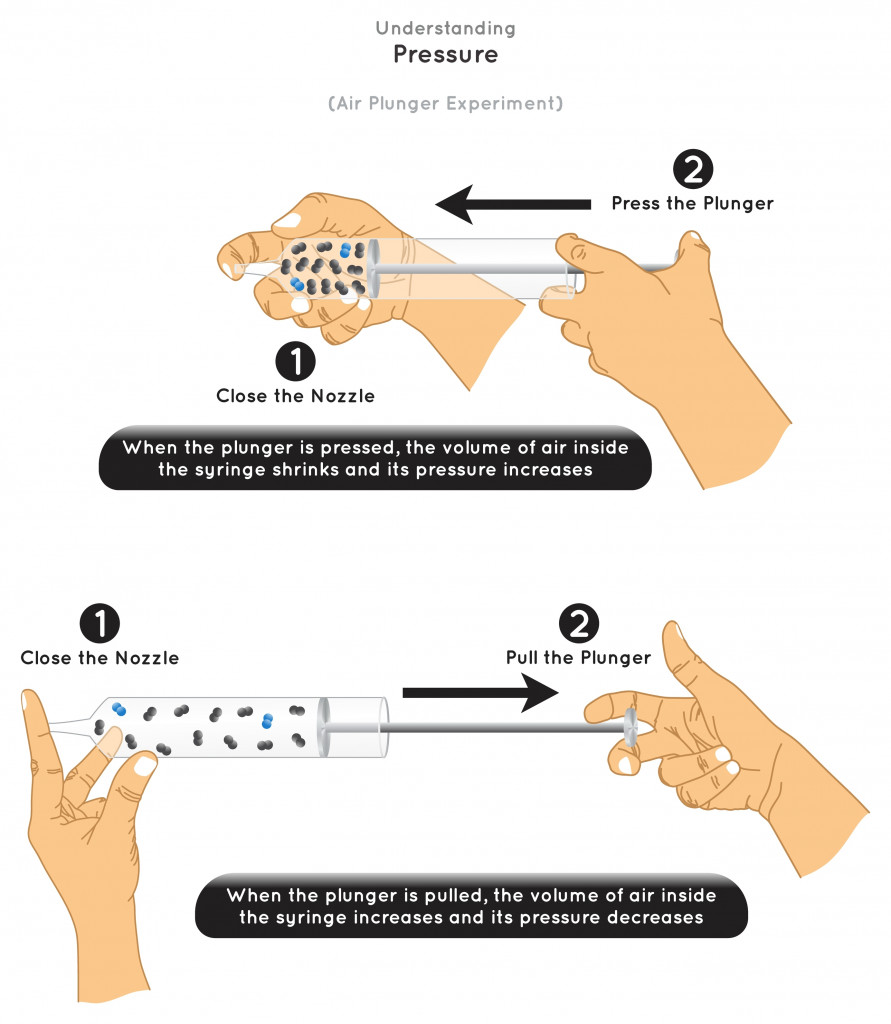 Understanding
Pressure

(Air Plunger Experiment)

2
Press the Plunger

1
Close the Nozzle

When the plunger is pressed, the volume of air inside the syringe shrinks and its pressure increases

1
Close the Nozzle

2
Pull the Plunger

When the plunger is pulled, the volume of air inside the syringe increases and its pressure decreases