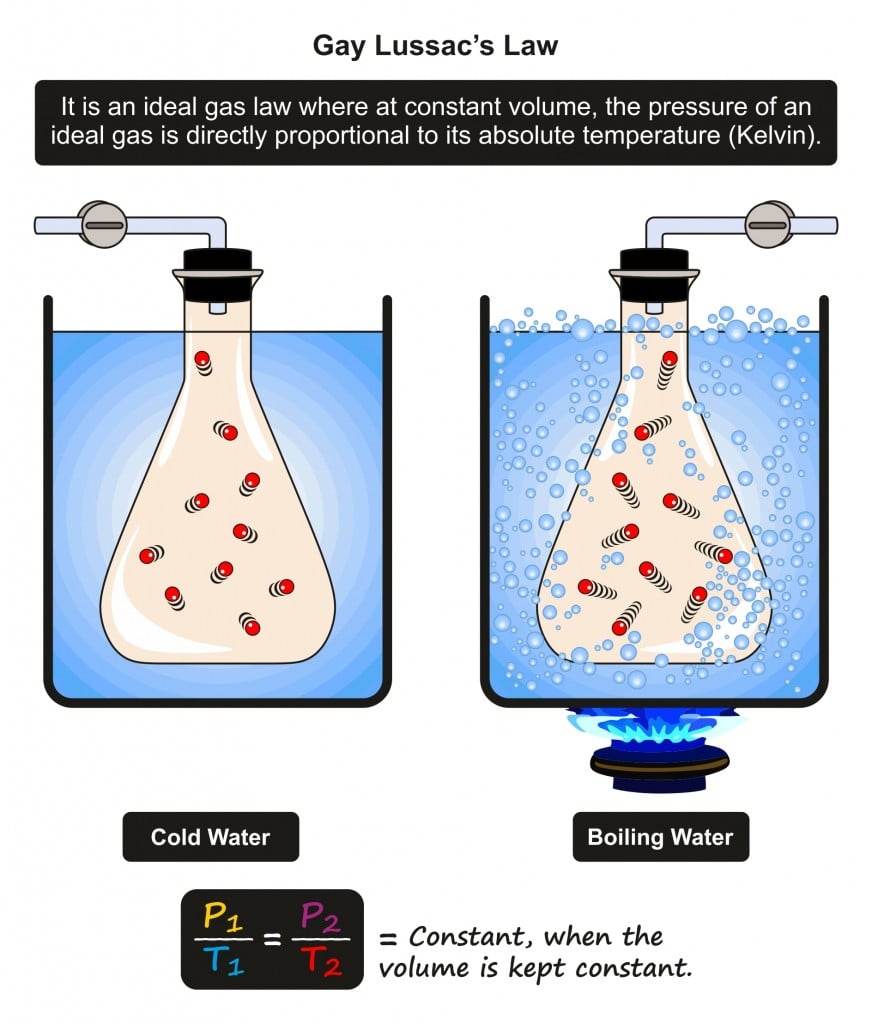 Gay Lussac's Law

It is an ideal gas law where at constant volume, the pressure of an ideal gas is directly proportional to its absolute temperature (Kelvin).

Cold Water

Boiling Water

$\frac{P_1}{T_1} = \frac{P_2}{T_2}$ = Constant, when the volume is kept constant.